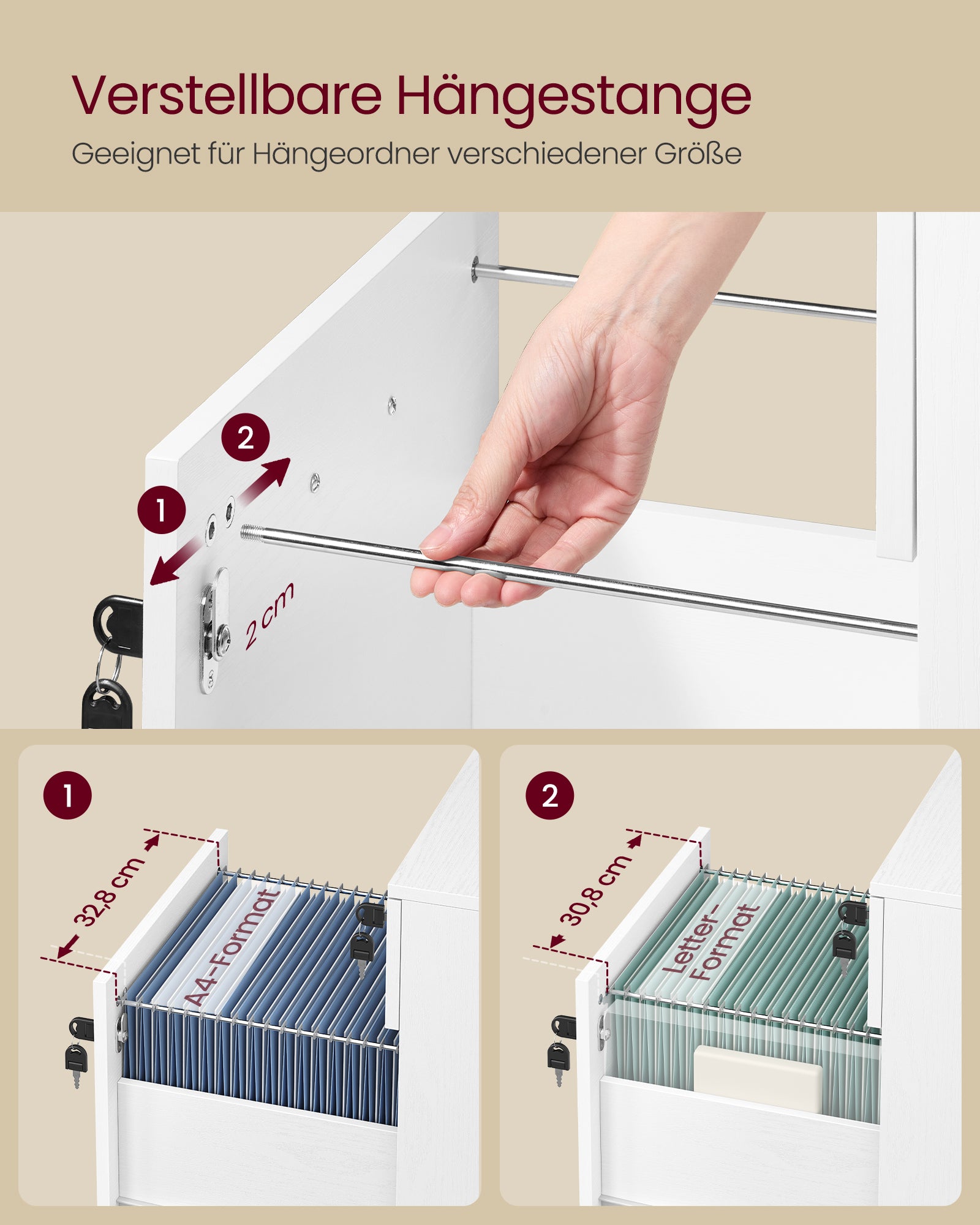 Verstellbare Hängestange

Geeignet für Hängeordner verschiedener Größe

2

1

2 cm

1

32,8 cm

A4-Format

2

30,8 cm

Letter-Format