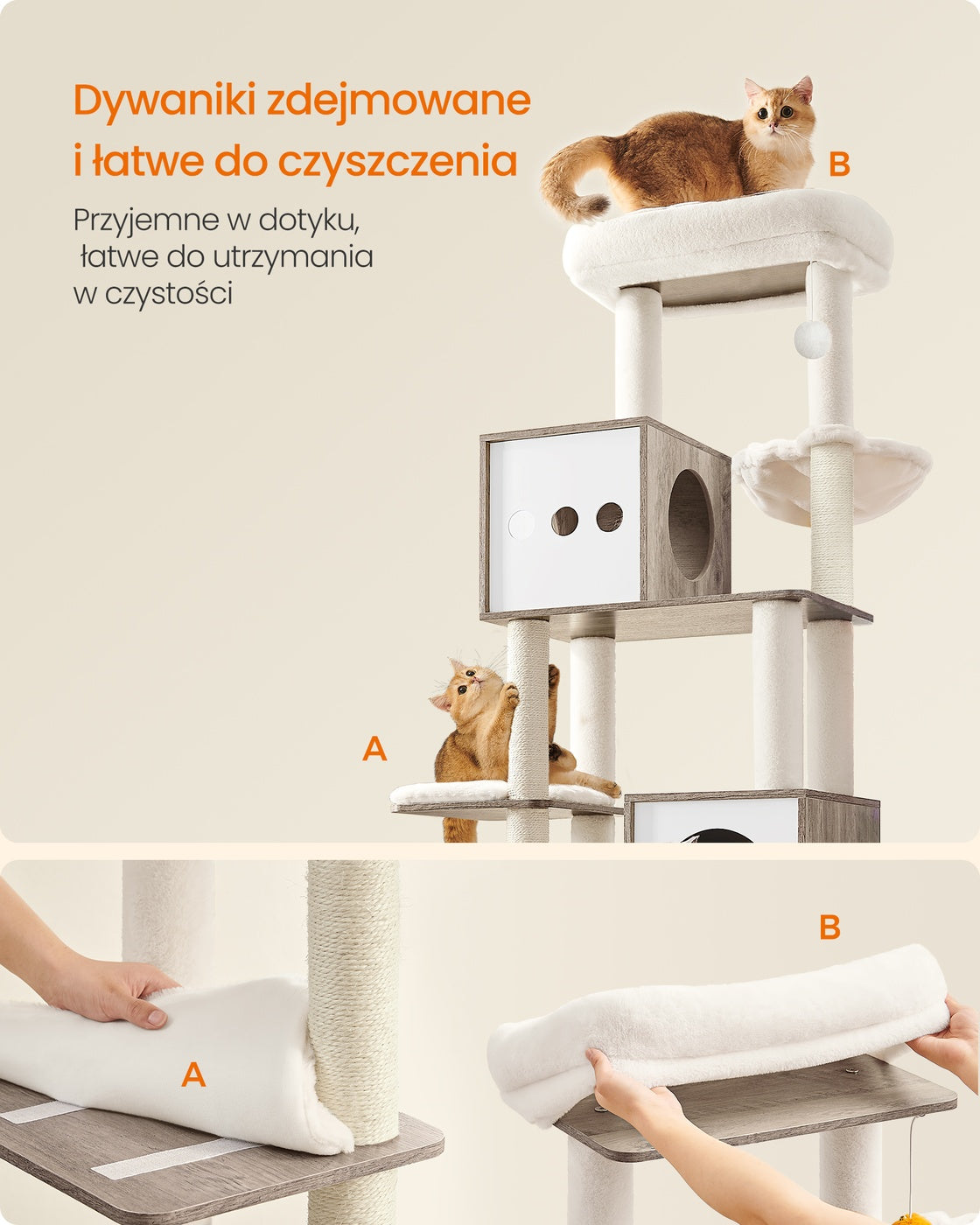 Dywaniki zdejmowane i łatwe do czyszczenia

Przyjemne w dotyku, łatwe do utrzymania w czystości

B

A

B

A