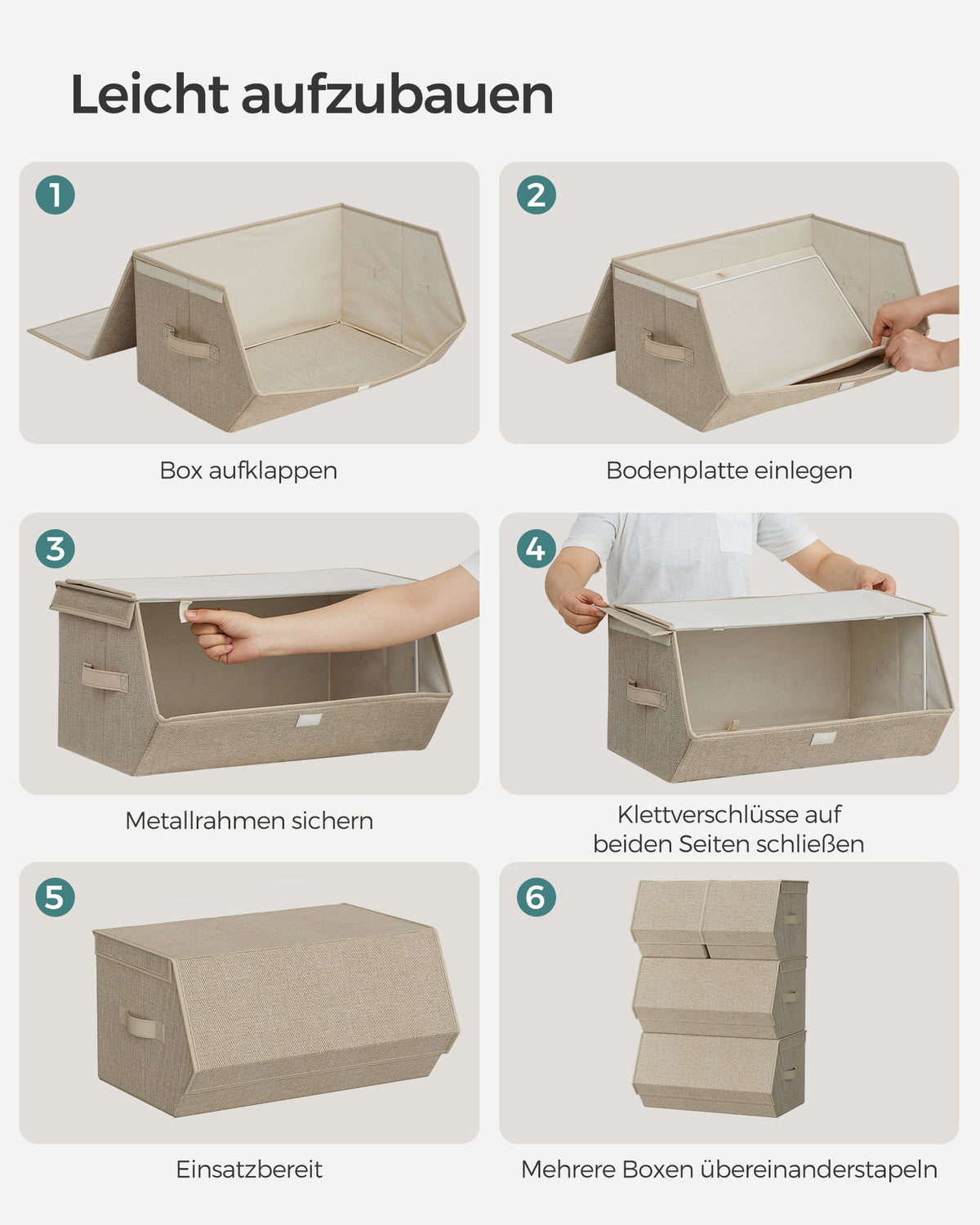 Leicht aufzubauen

1
Box aufklappen

2
Bodenplatte einlegen

3
Metallrahmen sichern

4
Klettverschlüsse auf beiden Seiten schließen

5
Einsatzbereit

6
Mehrere Boxen übereinanderstapeln